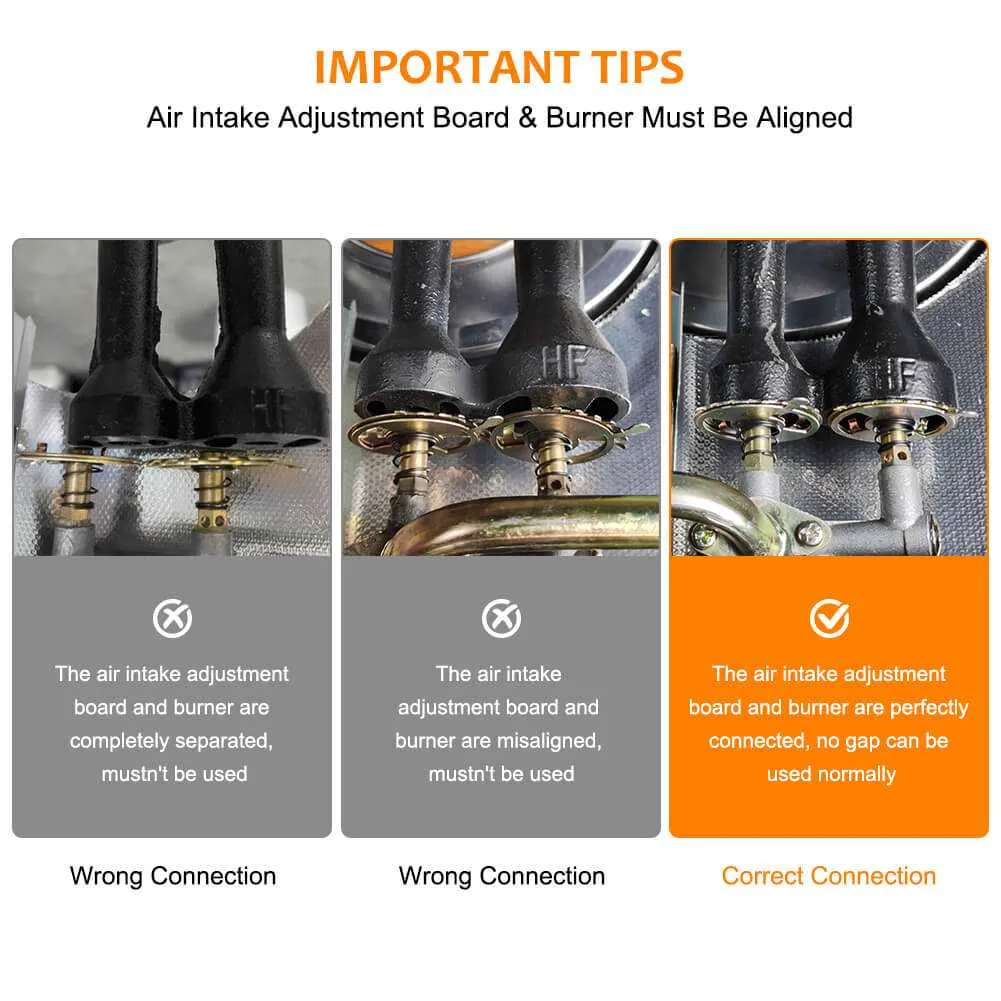 IMPORTANT TIPS

Air Intake Adjustment Board & Burner Must Be Aligned

HF

The air intake adjustment board and burner are completely separated, mustn't be used

Wrong Connection

HF

The air intake adjustment board and burner are misaligned, mustn't be used

Wrong Connection

HF

The air intake adjustment board and burner are perfectly connected, no gap can be used normally

Correct Connection